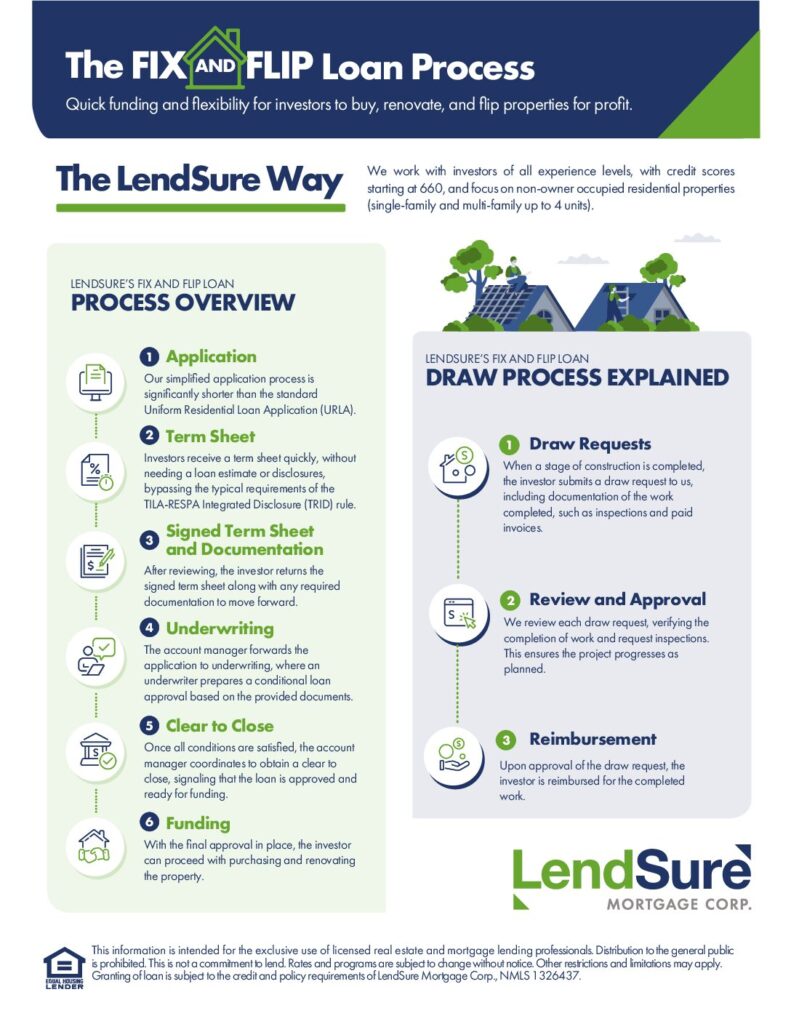 The FIX AND FLIP Loan Process

Quick funding and flexibility for investors to buy, renovate, and flip properties for profit.

The LendSure Way

We work with investors of all experience levels, with credit scores starting at 660, and focus on non-owner occupied residential properties (single-family and multi-family up to 4 units).

LENDSURE'S FIX AND FLIP LOAN
PROCESS OVERVIEW

1 Application
Our simplified application process is significantly shorter than the standard Uniform Residential Loan Application (URLA).

2 Term Sheet
Investors receive a term sheet quickly, without needing a loan estimate or disclosures, bypassing the typical requirements of the TILA-RESPA Integrated Disclosure (TRID) rule.

3 Signed Term Sheet and Documentation
After reviewing, the investor returns the signed term sheet along with any required documentation to move forward.

4 Underwriting
The account manager forwards the application to underwriting, where an underwriter prepares a conditional loan approval based on the provided documents.

5 Clear to Close
Once all conditions are satisfied, the account manager coordinates to obtain a clear to close, signaling that the loan is approved and ready for funding.

6 Funding
With the final approval in place, the investor can proceed with purchasing and renovating the property.

LENDSURE'S FIX AND FLIP LOAN
DRAW PROCESS EXPLAINED

1 Draw Requests
When a stage of construction is completed, the investor submits a draw request to us, including documentation of the work completed, such as inspections and paid invoices.

2 Review and Approval
We review each draw request, verifying the completion of work and request inspections. This ensures the project progresses as planned.

3 Reimbursement
Upon approval of the draw request, the investor is reimbursed for the completed work.

LendSure
MORTGAGE CORP.

EQUAL HOUSING LENDER

This information is intended for the exclusive use of licensed real estate and mortgage lending professionals. Distribution to the general public is prohibited. This is not a commitment to lend. Rates and programs are subject to change without notice. Other restrictions and limitations may apply. Granting of loan is subject to the credit and policy requirements of LendSure Mortgage Corp., NMLS 1326437.